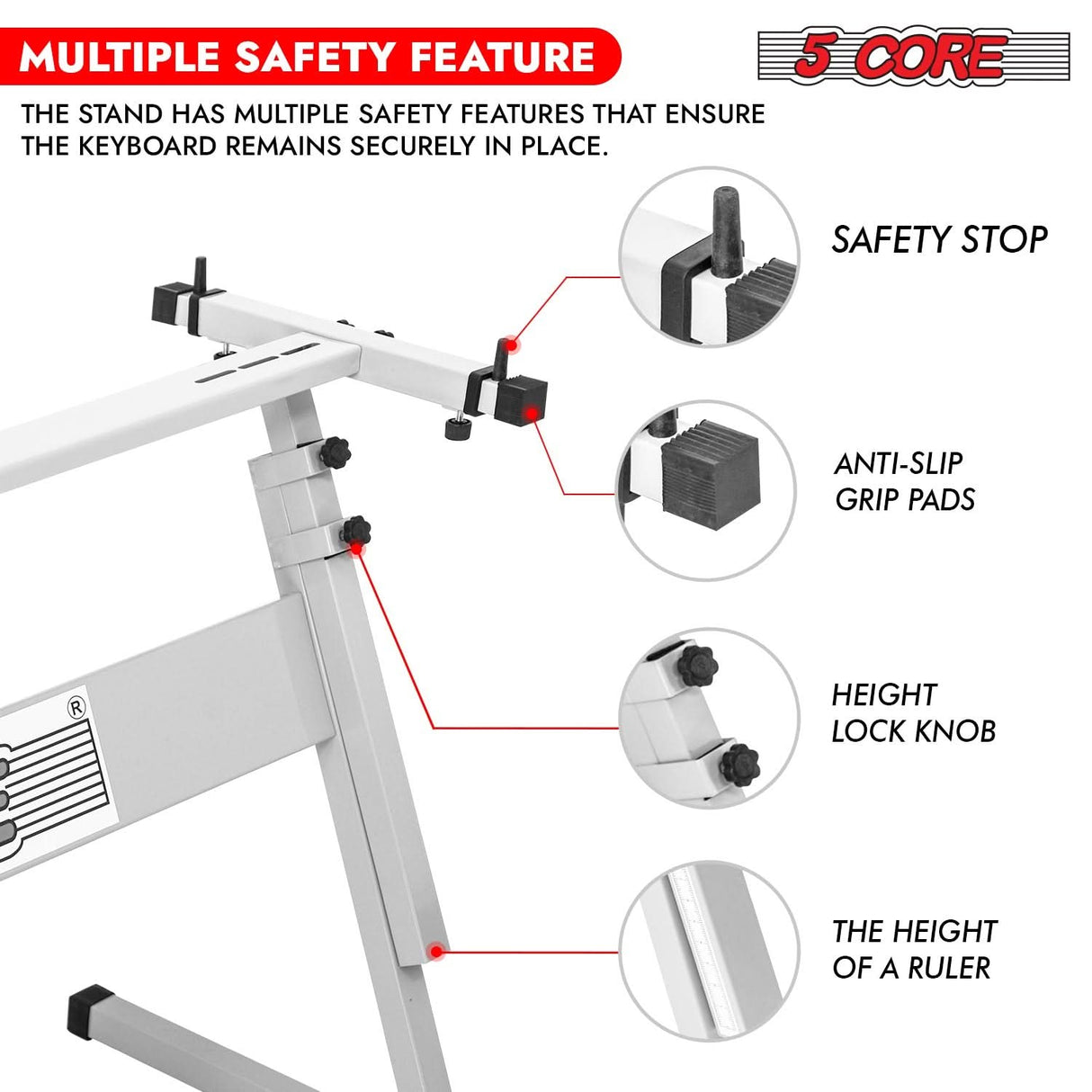 MULTIPLE SAFETY FEATURE

5 CORE

THE STAND HAS MULTIPLE SAFETY FEATURES THAT ENSURE THE KEYBOARD REMAINS SECURELY IN PLACE.

SAFETY STOP

ANTI-SLIP GRIP PADS

HEIGHT LOCK KNOB

THE HEIGHT OF A RULER

®